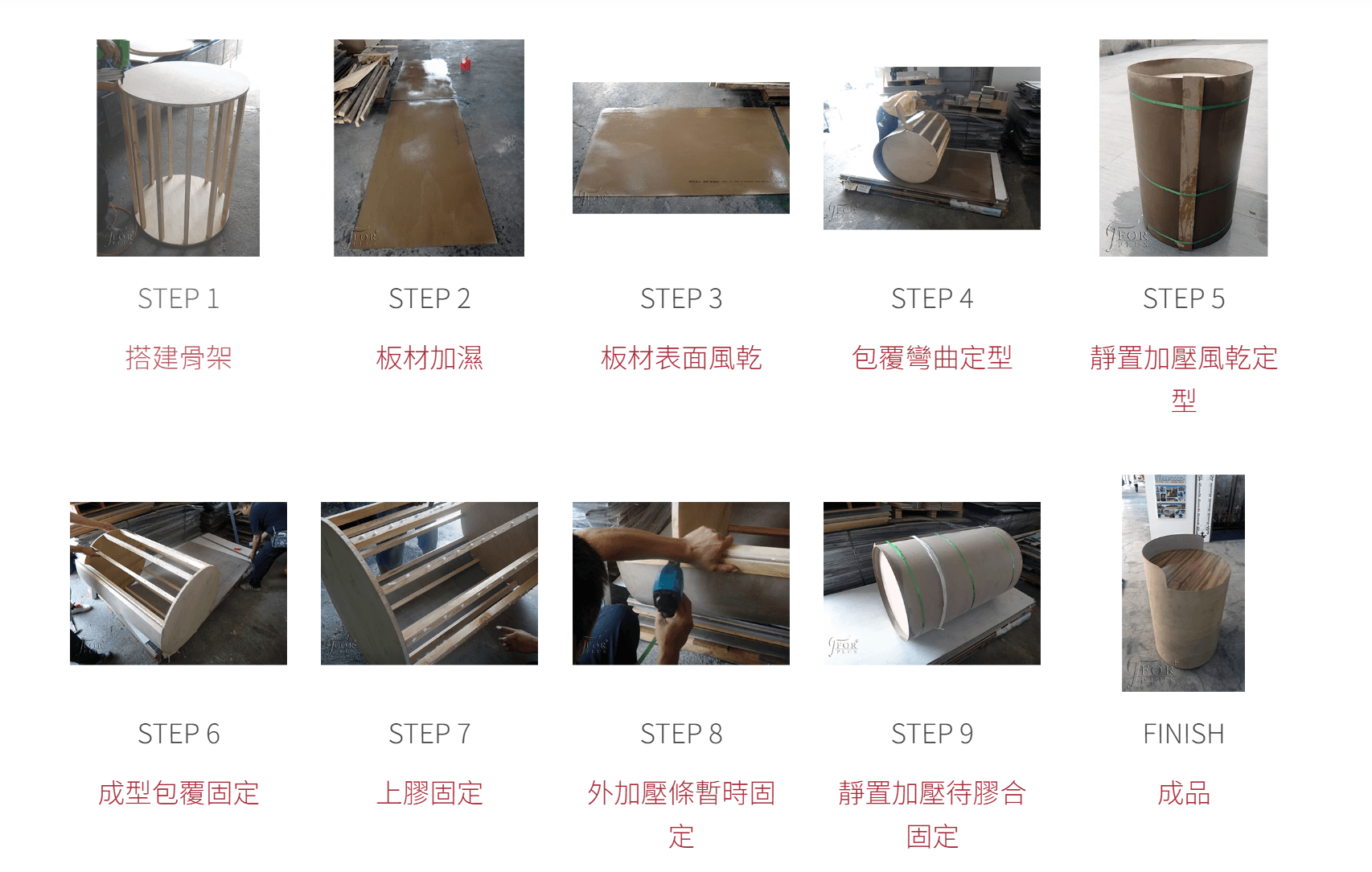 STEP 1
搭建骨架

STEP 2
板材加濕

STEP 3
板材表面風乾

STEP 4
包覆彎曲定型

STEP 5
靜置加壓風乾定型

STEP 6
成型包覆固定

STEP 7
上膠固定

STEP 8
外加壓條暫時固定

STEP 9
靜置加壓待膠合固定

FINISH
成品